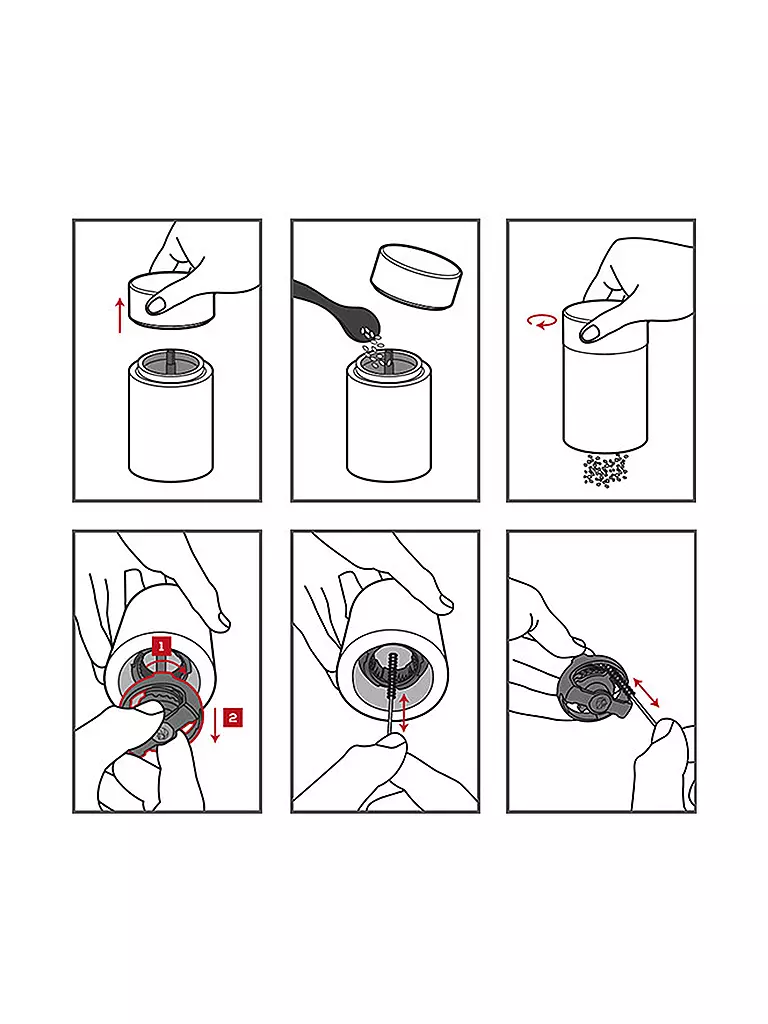 1
2